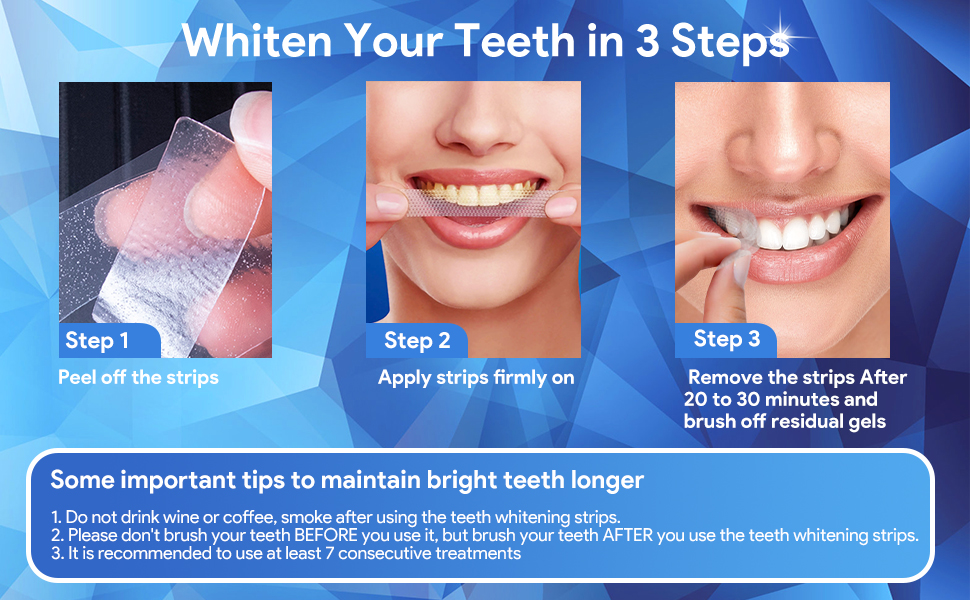 Whiten Your Teeth in 3 Steps

Step 1

Peel off the strips

Step 2

Apply strips firmly on

Step 3

Remove the strips After 20 to 30 minutes and brush off residual gels

Some important tips to maintain bright teeth longer

1. Do not drink wine or coffee, smoke after using the teeth whitening strips.
2. Please don't brush your teeth BEFORE you use it, but brush your teeth AFTER you use the teeth whitening strips.
3. It is recommended to use at least 7 consecutive treatments